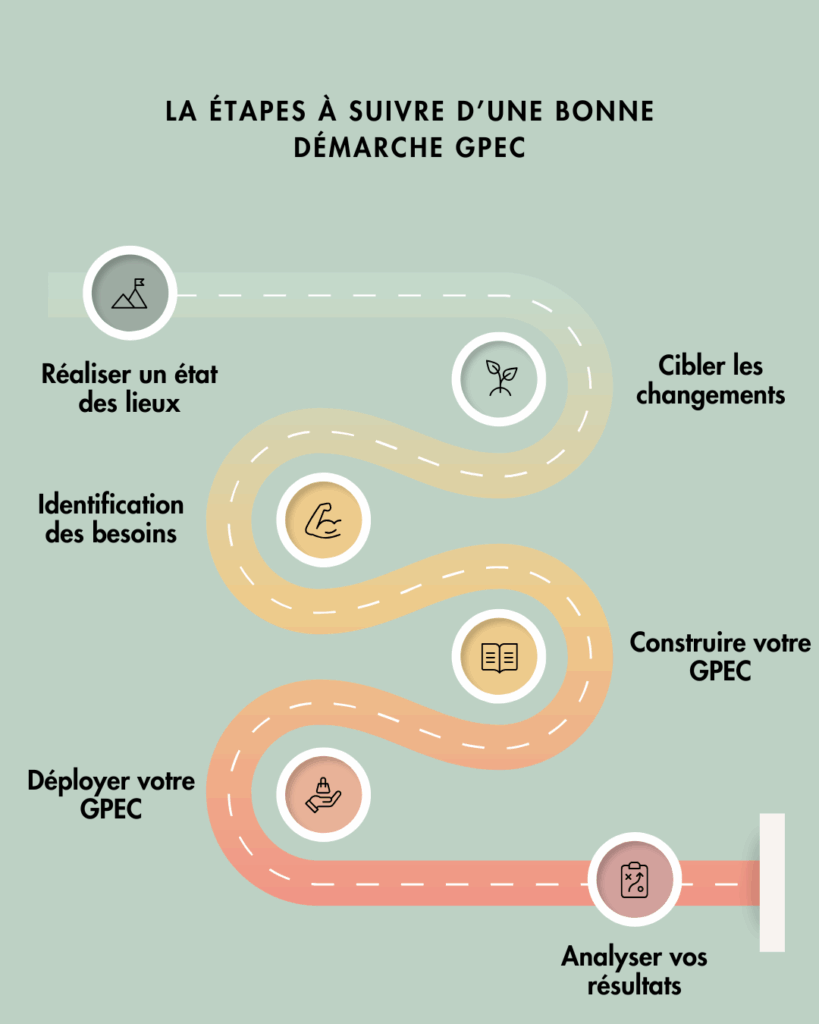 LA ÉTAPES À SUIVRE D'UNE BONNE DÉMARCHE GPEC

Réaliser un état des lieux

Cibler les changements

Identification des besoins

Construire votre GPEC

Déployer votre GPEC

Analyser vos résultats